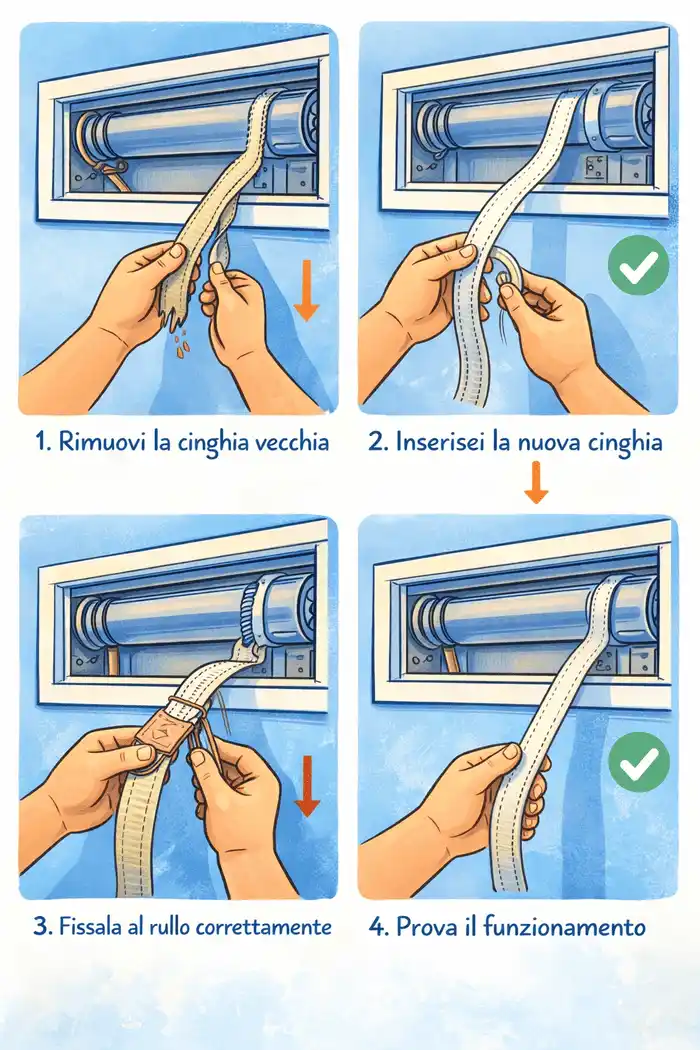 1. Rimuovi la cinghia vecchia

2. Inserisei la nuova cinghia

3. Fissala al rullo correttamente

4. Prova il funzionamento